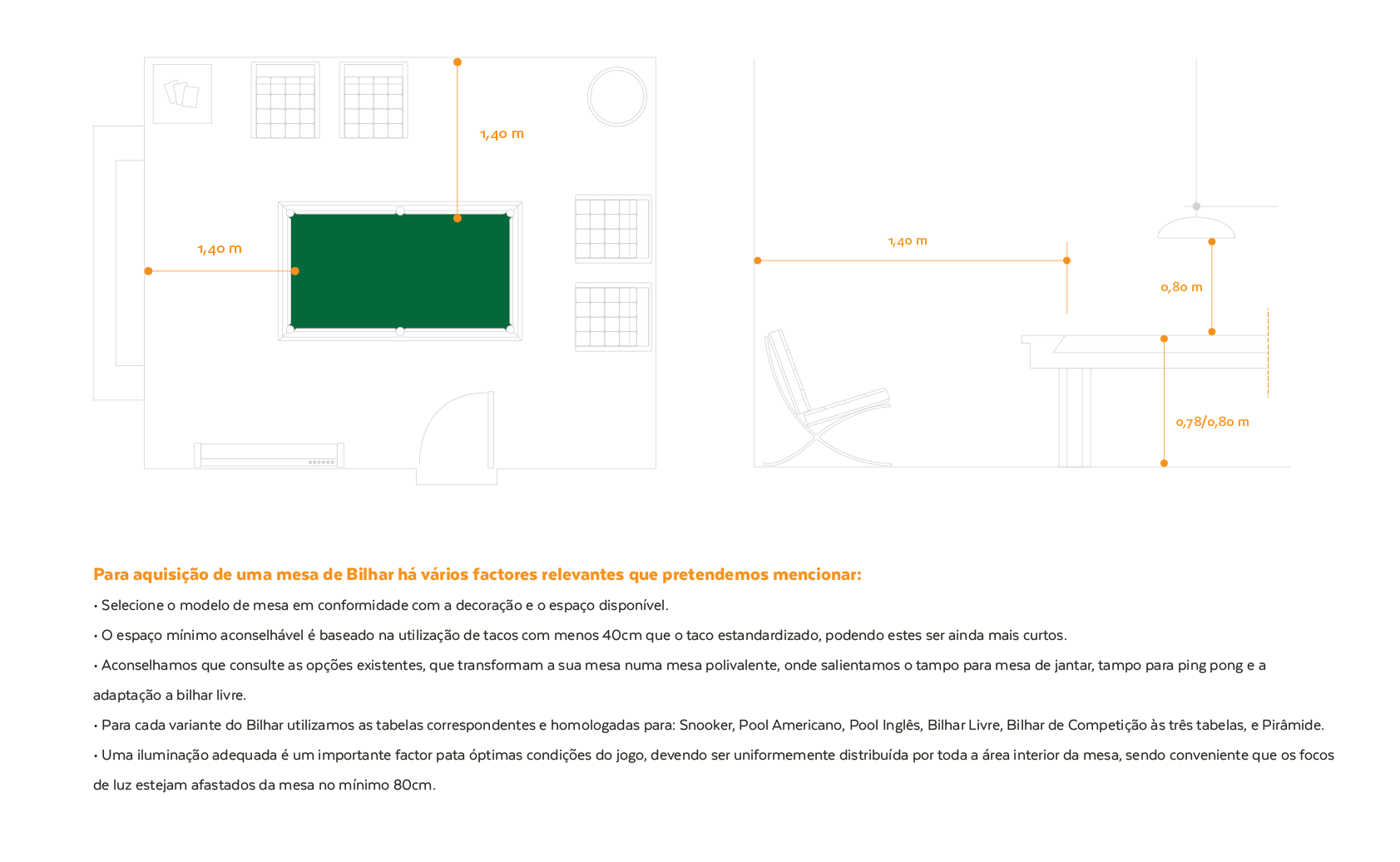 1,40 m

1,40 m

1,40 m

0,80 m

0,78/0,80 m

Para aquisição de uma mesa de Bilhar há vários factores relevantes que pretendemos mencionar:

• Selecione o modelo de mesa em conformidade com a decoração e o espaço disponível.

• O espaço mínimo aconselhável é baseado na utilização de tacos com menos 40cm que o taco estandardizado, podendo estes ser ainda mais curtos.

• Aconselhamos que consulte as opções existentes, que transformam a sua mesa numa mesa polivalente, onde salientamos o tampo para mesa de jantar, tampo para ping pong e a adaptação a bilhar livre.

• Para cada variante do Bilhar utilizamos as tabelas correspondentes e homologadas para: Snooker, Pool Americano, Pool Inglês, Bilhar Livre, Bilhar de Competição às três tabelas, e Pirâmide.

• Uma iluminação adequada é um importante factor pata óptimas condições do jogo, devendo ser uniformemente distribuída por toda a área interior da mesa, sendo conveniente que os focos de luz estejam afastados da mesa no mínimo 80cm.